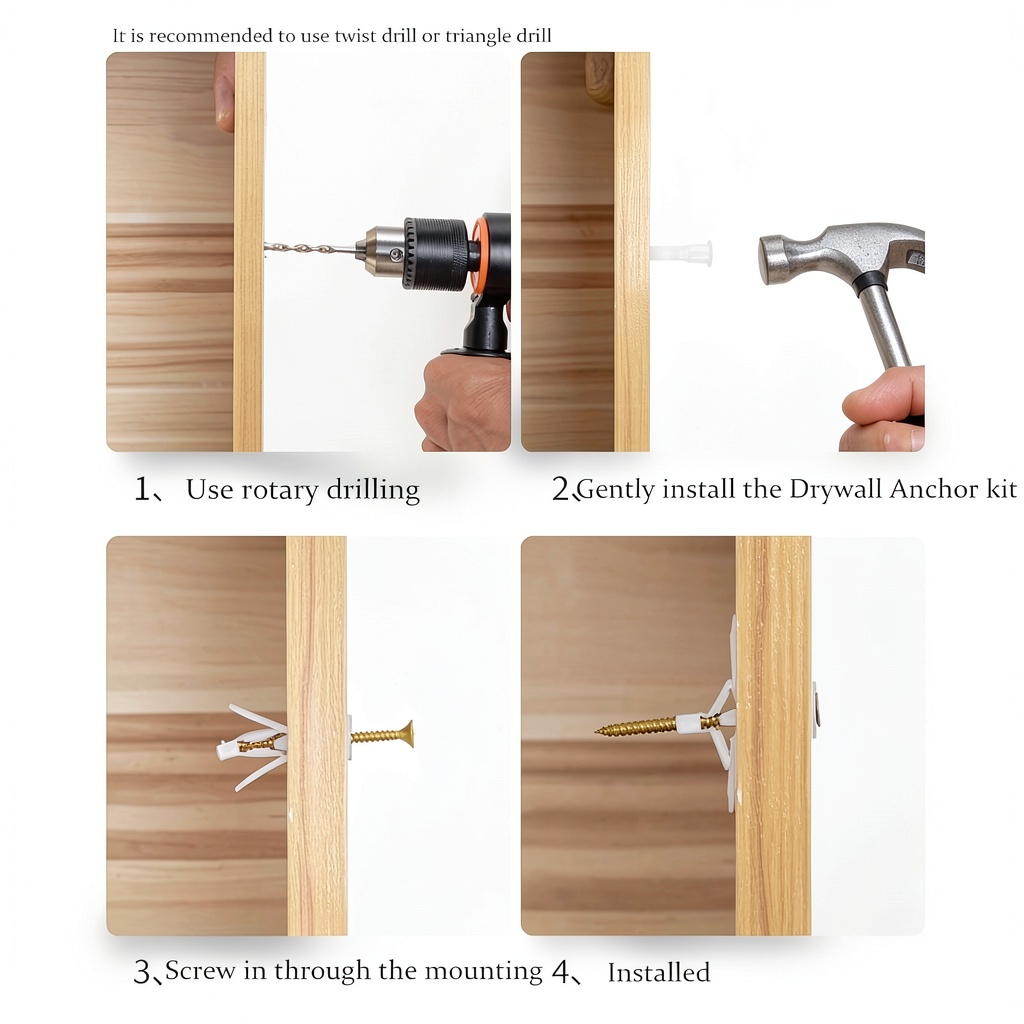 It is recommended to use twist drill or triangle drill

1、 Use rotary drilling

2、Gently install the Drywall Anchor kit

3、Screw in through the mounting

4、 Installed